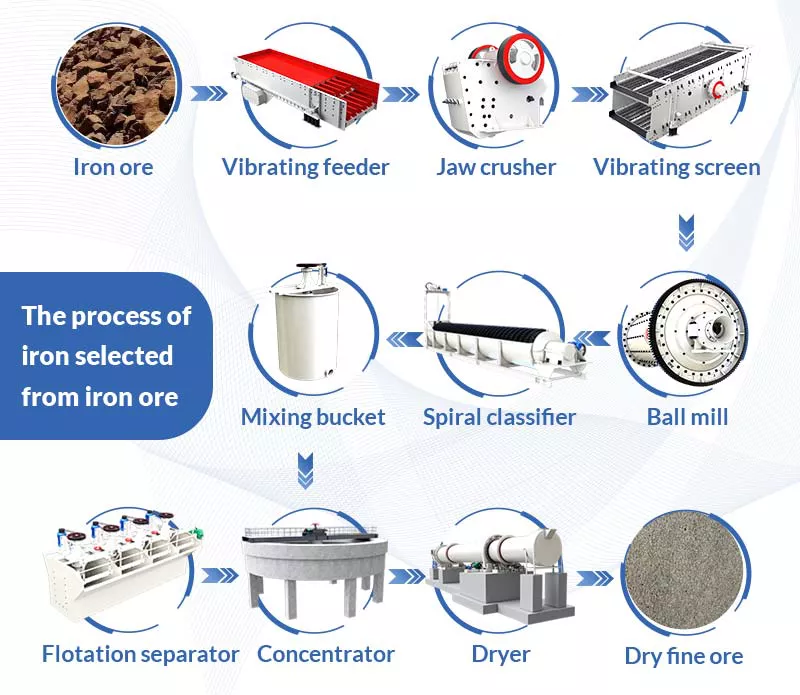 Iron ore
Vibrating feeder
Jaw crusher
Vibrating screen

The process of iron selected from iron ore

Mixing bucket
Spiral classifier
Ball mill

Flotation separator
Concentrator
Dryer
Dry fine ore